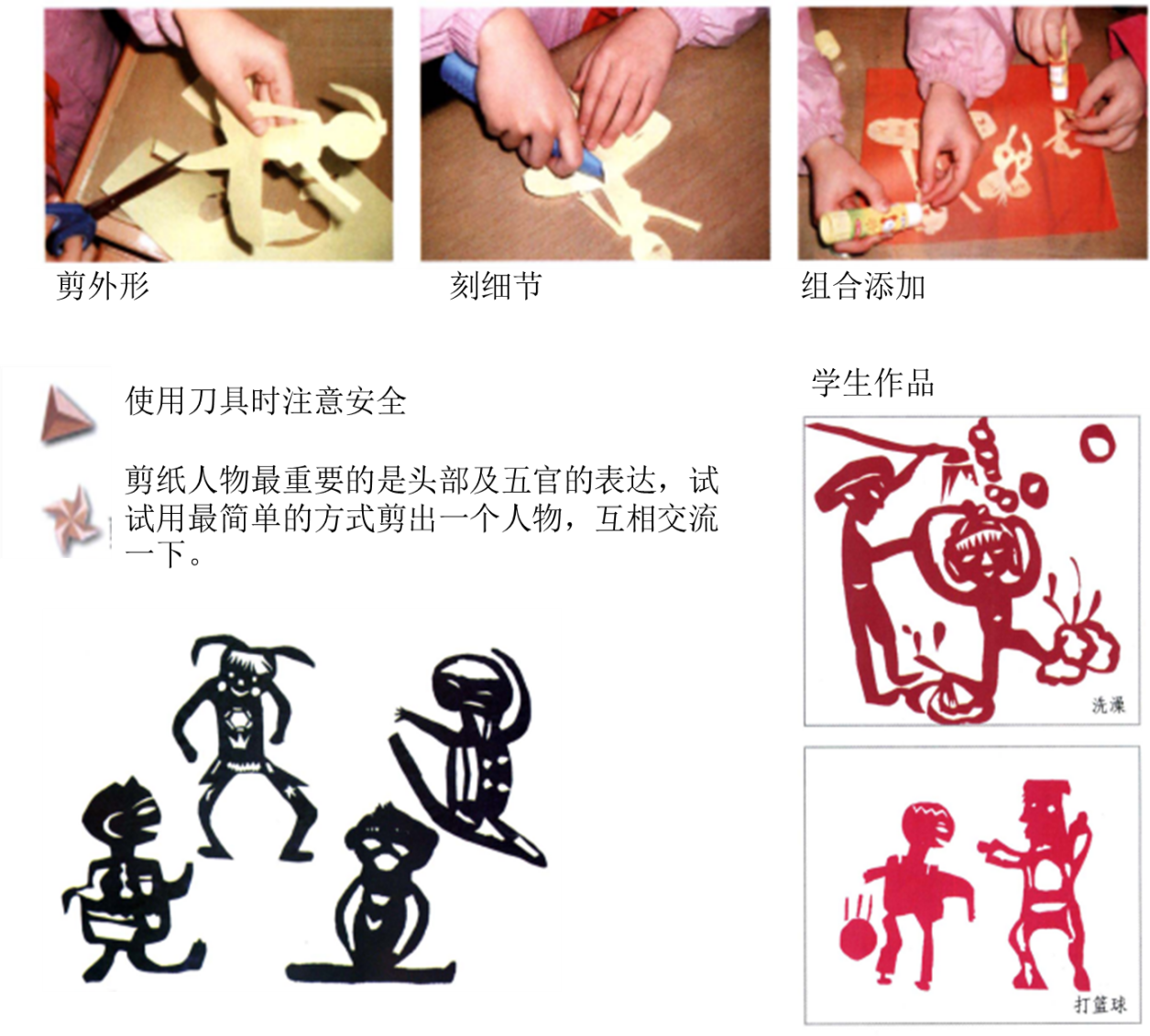 剪外形

刻细节

组合添加

使用刀具时注意安全

剪纸人物最重要的是头部及五官的表达，试试用最简单的方式剪出一个人物，互相交流一下。

学生作品

洗澡

打篮球